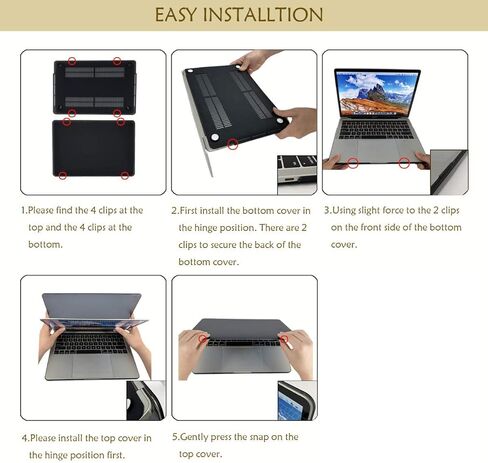 EASY INSTALLTION

1.Please find the 4 clips at the top and the 4 clips at the bottom.

2.First install the bottom cover in the hinge position. There are 2 clips to secure the back of the bottom cover.

3.Using slight force to the 2 clips on the front side of the bottom cover.

4.Please install the top cover in the hinge position first.

5.Gently press the snap on the top cover.