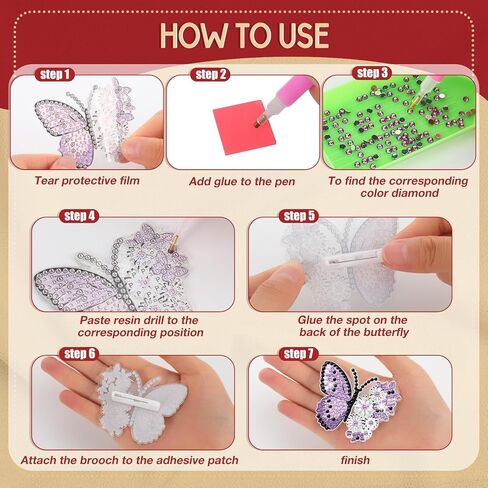 HOW TO USE

step 1

Tear protective film

step 2

Add glue to the pen

step 3

To find the corresponding color diamond

step 4

Paste resin drill to the corresponding position

step 5

Glue the spot on the back of the butterfly

step 6

Attach the brooch to the adhesive patch

step 7

finish