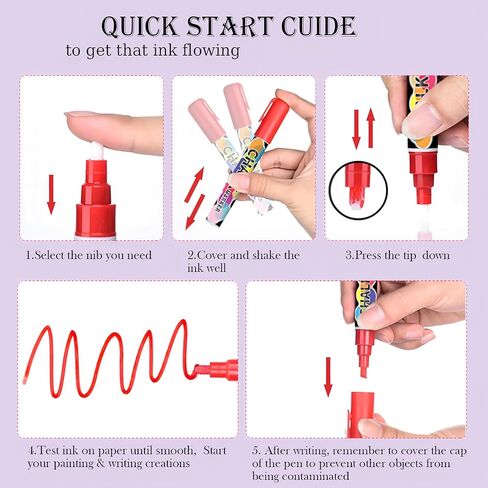 QUICK START CUIDE
to get that ink flowing

1.Select the nib you need

2.Cover and shake the ink well

3.Press the tip down

4.Test ink on paper until smooth, Start your painting & writing creations

5. After writing, remember to cover the cap of the pen to prevent other objects from being contaminated