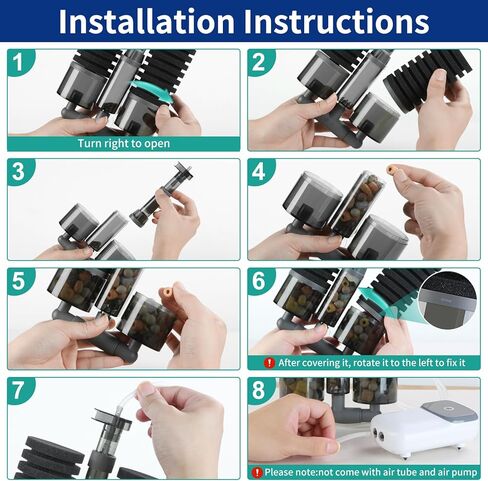 Installation Instructions

1

Turn right to open

2

3

4

5

6

! After covering it, rotate it to the left to fix it

7

8

! Please note:not come with air tube and air pump