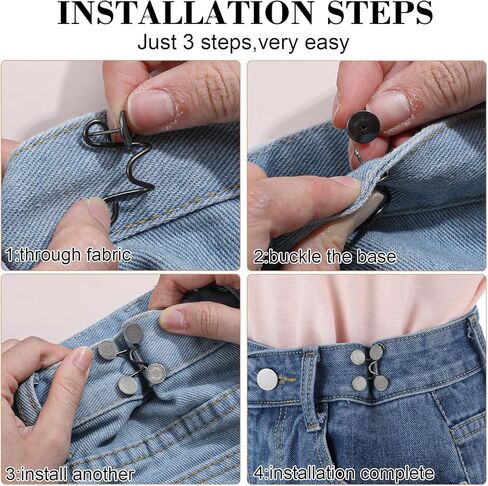 INSTALLATION STEPS
Just 3 steps,very easy

1:through fabric

2:buckle the base

3:install another

4:installation complete