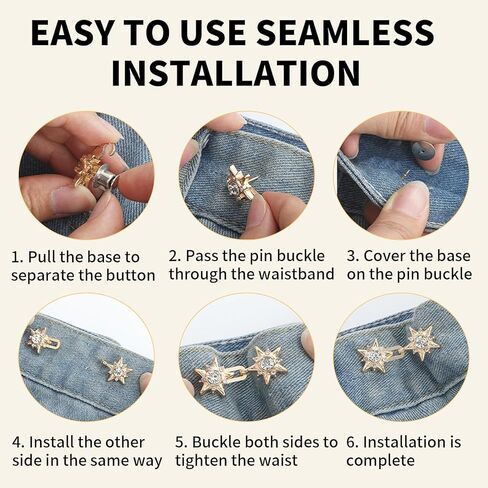 EASY TO USE SEAMLESS INSTALLATION

1. Pull the base to separate the button

2. Pass the pin buckle through the waistband

3. Cover the base on the pin buckle

4. Install the other side in the same way

5. Buckle both sides to tighten the waist

6. Installation is complete