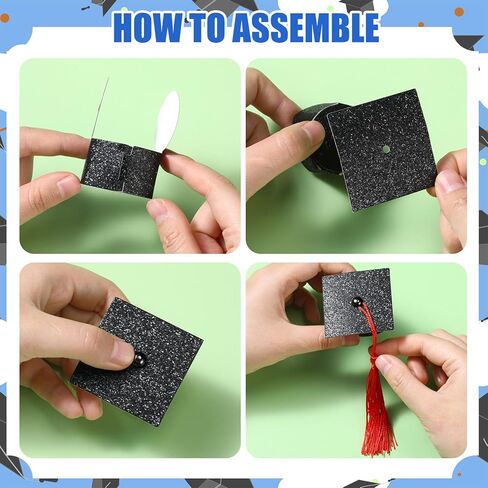 HOW TO ASSEMBLE