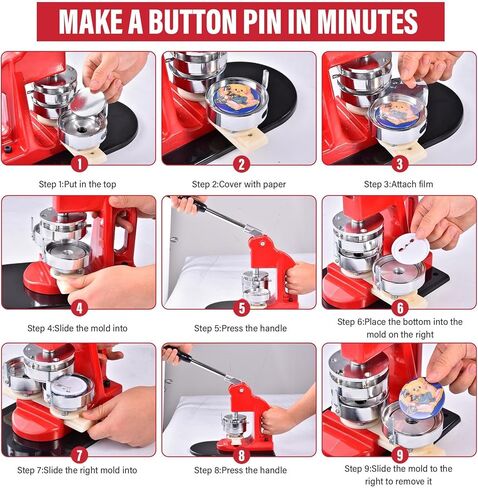 MAKE A BUTTON PIN IN MINUTES

1
Step 1:Put in the top

2
Step 2:Cover with paper

3
Step 3:Attach film

4
Step 4:Slide the mold into

5
Step 5:Press the handle

6
Step 6:Place the bottom into the mold on the right

7
Step 7:Slide the right mold into

8
Step 8:Press the handle

9
Step 9:Slide the mold to the right to remove it