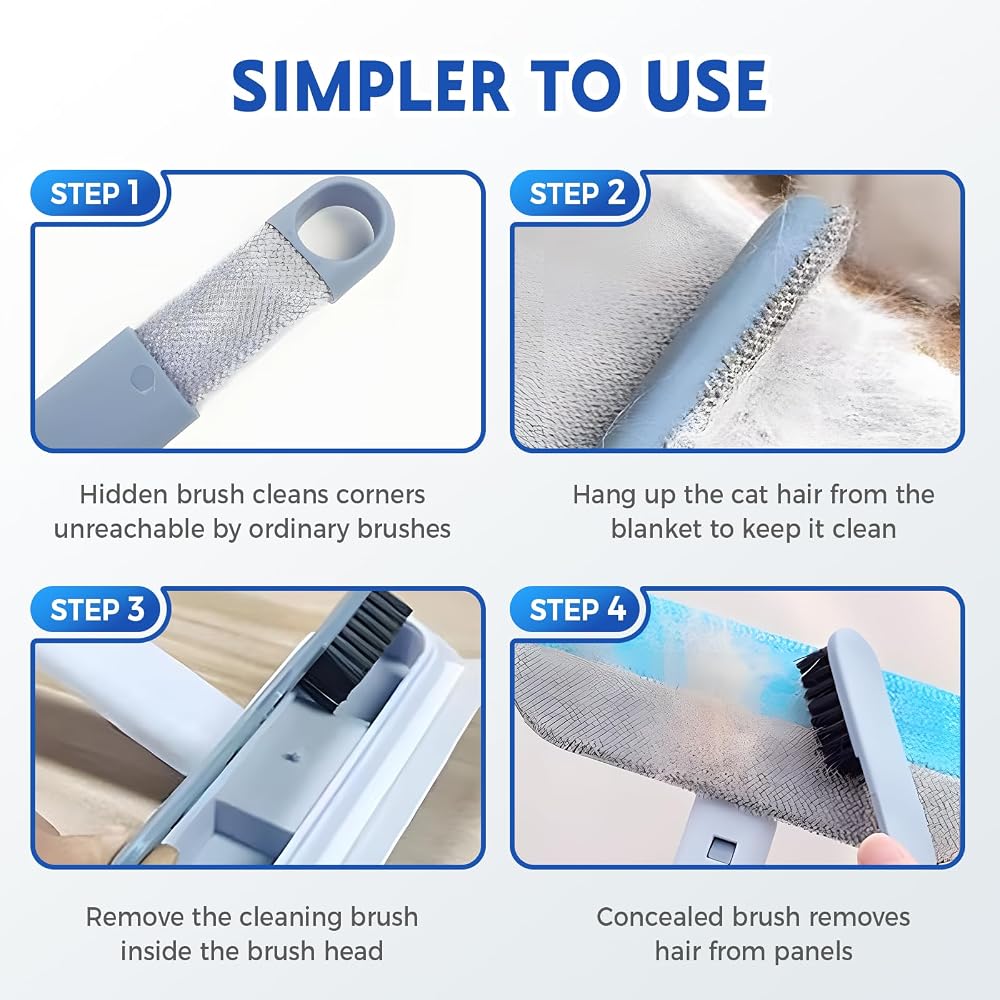 SIMPLER TO USE

STEP 1

Hidden brush cleans corners unreachable by ordinary brushes

STEP 2

Hang up the cat hair from the blanket to keep it clean

STEP 3

Remove the cleaning brush inside the brush head

STEP 4

Concealed brush removes hair from panels