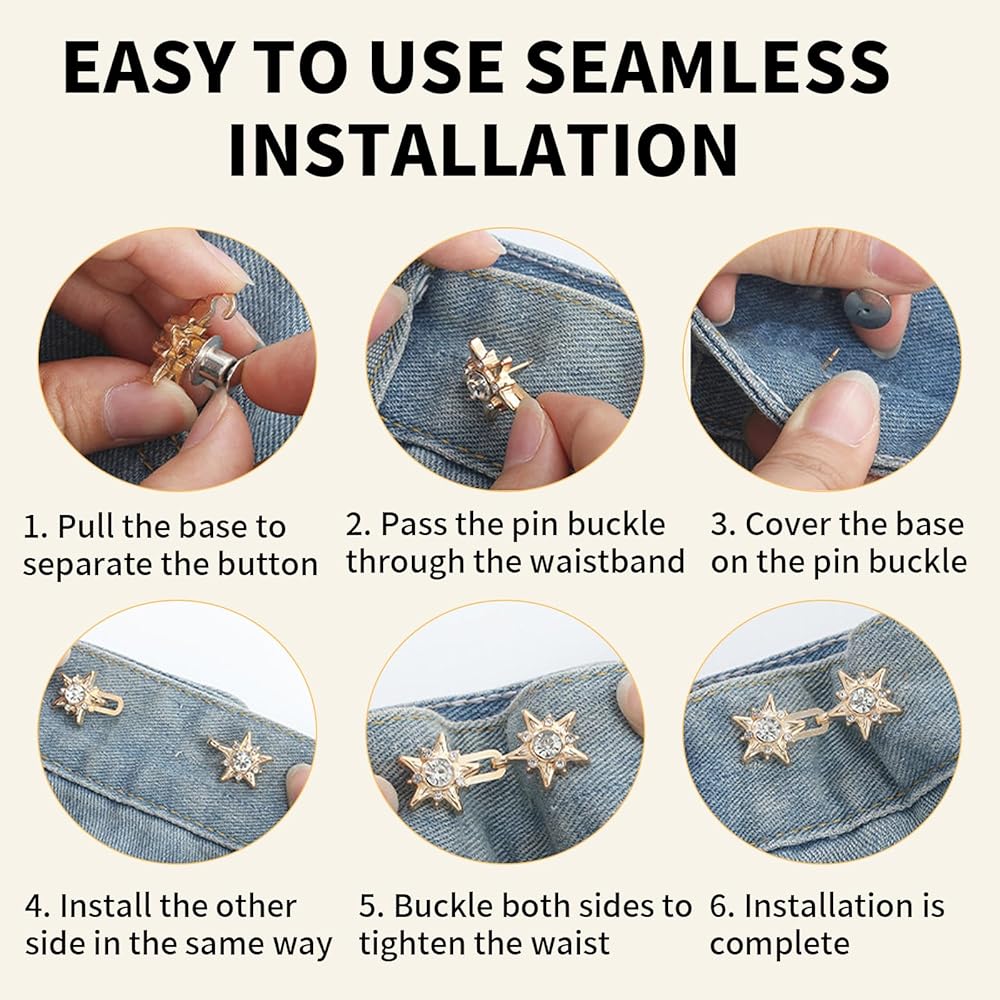 EASY TO USE SEAMLESS INSTALLATION

1. Pull the base to separate the button

2. Pass the pin buckle through the waistband

3. Cover the base on the pin buckle

4. Install the other side in the same way

5. Buckle both sides to tighten the waist

6. Installation is complete