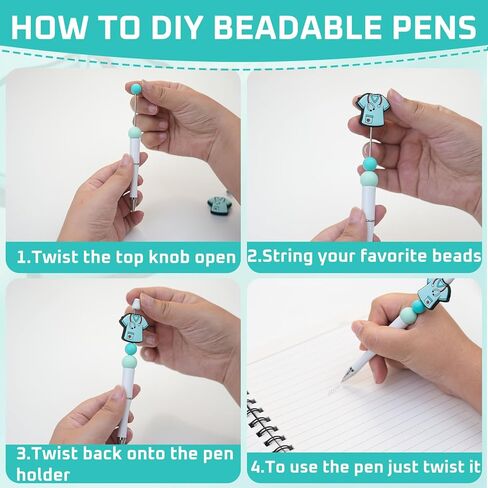 HOW TO DIY BEADABLE PENS

1.Twist the top knob open

2.String your favorite beads

3.Twist back onto the pen holder

4.To use the pen just twist it