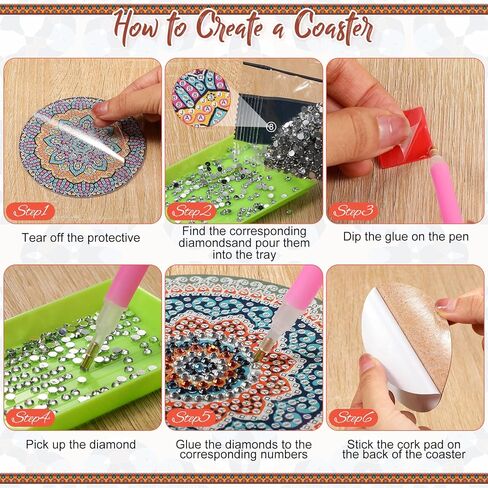 How to Create a Coaster

Step1
Tear off the protective

Step2
Find the corresponding diamondsand pour them into the tray

Step3
Dip the glue on the pen

Step4
Pick up the diamond

Step5
Glue the diamonds to the corresponding numbers

Step6
Stick the cork pad on the back of the coaster