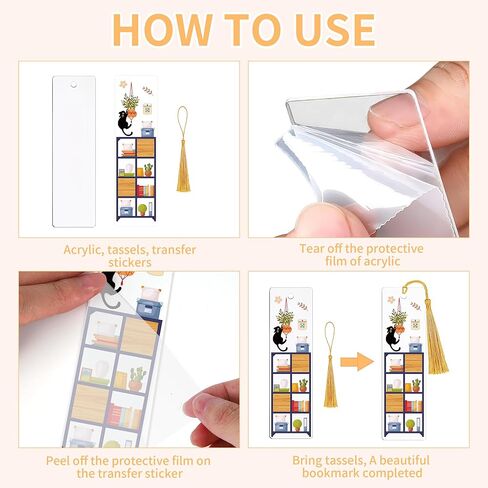 HOW TO USE

Acrylic, tassels, transfer stickers

Tear off the protective film of acrylic

Peel off the protective film on the transfer sticker

Bring tassels, A beautiful bookmark completed