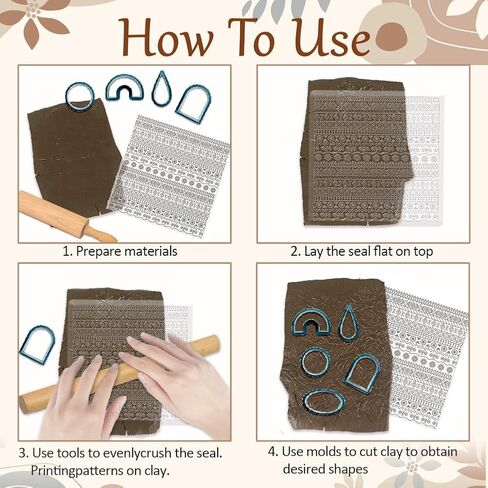 How To Use

1. Prepare materials

2. Lay the seal flat on top

3. Use tools to evenlycrush the seal. Printingpatterns on clay.

4. Use molds to cut clay to obtain desired shapes