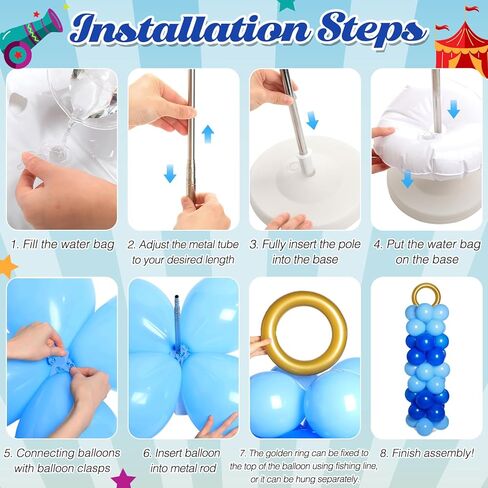 Installation Steps

1. Fill the water bag

2. Adjust the metal tube to your desired length

3. Fully insert the pole into the base

4. Put the water bag on the base

5. Connecting balloons with balloon clasps

6. Insert balloon into metal rod

7. The golden ring can be fixed to the top of the balloon using fishing line, or it can be hung separately.

8. Finish assembly!