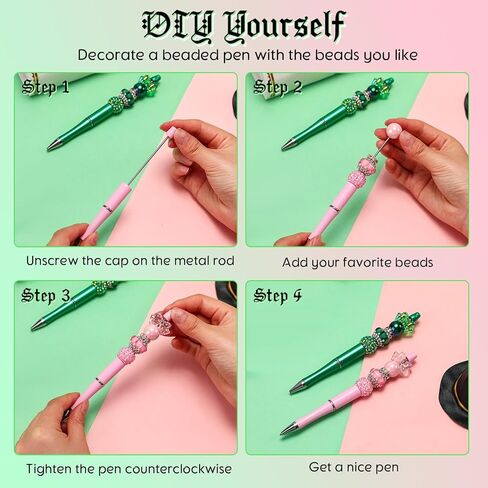 DIY Yourself

Decorate a beaded pen with the beads you like

Step 1

Unscrew the cap on the metal rod

Step 2

Add your favorite beads

Step 3

Tighten the pen counterclockwise

Step 4

Get a nice pen