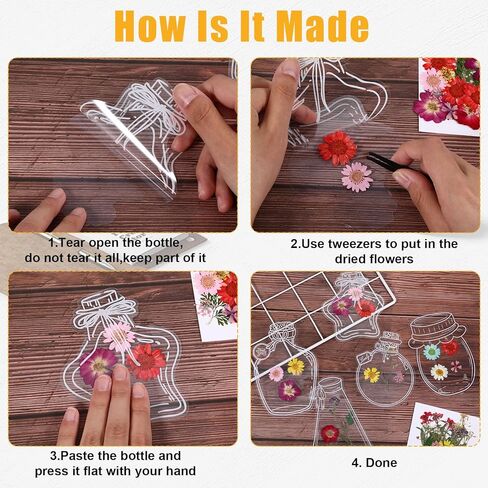 How Is It Made

1.Tear open the bottle, do not tear it all,keep part of it

2.Use tweezers to put in the dried flowers

3.Paste the bottle and press it flat with your hand

4. Done