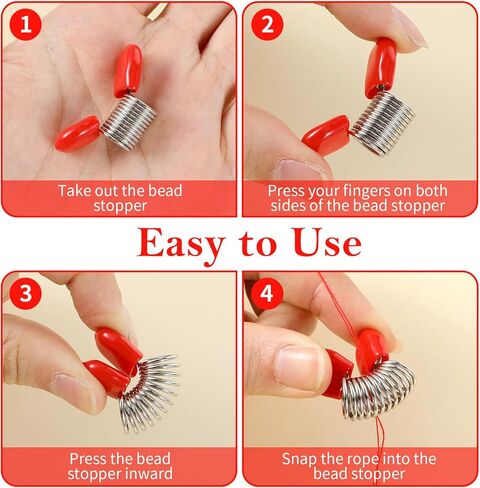 1

Take out the bead stopper

2

Press your fingers on both sides of the bead stopper

Easy to Use

3

Press the bead stopper inward

4

Snap the rope into the bead stopper