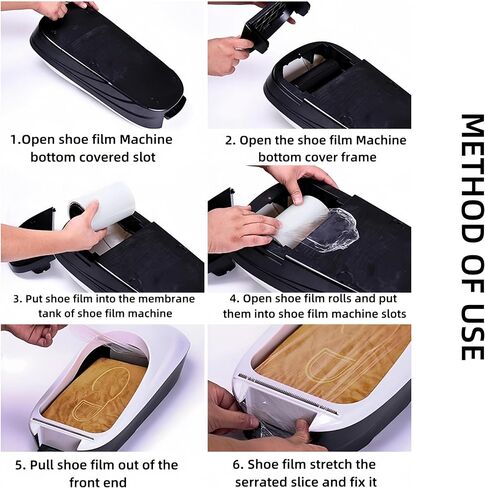 1.Open shoe film Machine bottom covered slot

2. Open the shoe film Machine bottom cover frame

3. Put shoe film into the membrane tank of shoe film machine

4. Open shoe film rolls and put them into shoe film machine slots

5. Pull shoe film out of the front end

6. Shoe film stretch the serrated slice and fix it

METHOD OF USE