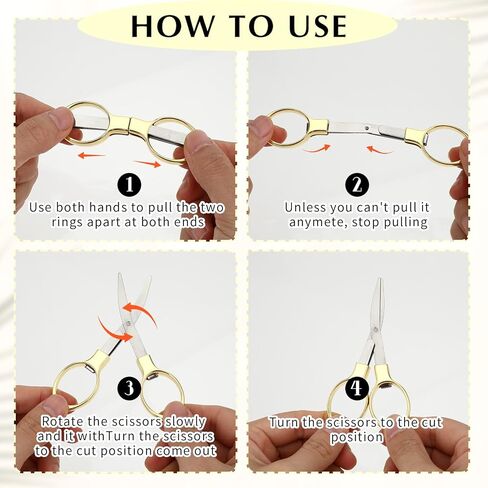 HOW TO USE

1
Use both hands to pull the two rings apart at both ends

2
Unless you can't pull it anymete, stop pulling

3
Rotate the scissors slowly and it withTurn the scissors to the cut position come out

4
Turn the scissors to the cut position