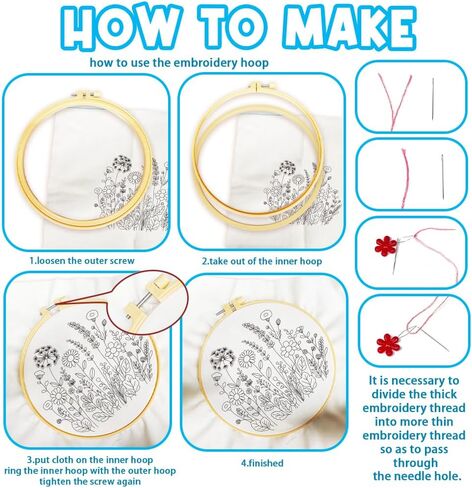 HOW TO MAKE

how to use the embroidery hoop

1.loosen the outer screw

2.take out of the inner hoop

3.put cloth on the inner hoop
ring the inner hoop with the outer hoop
tighten the screw again

4.finished

It is necessary to divide the thick embroidery thread into more thin embroidery thread so as to pass through the needle hole.