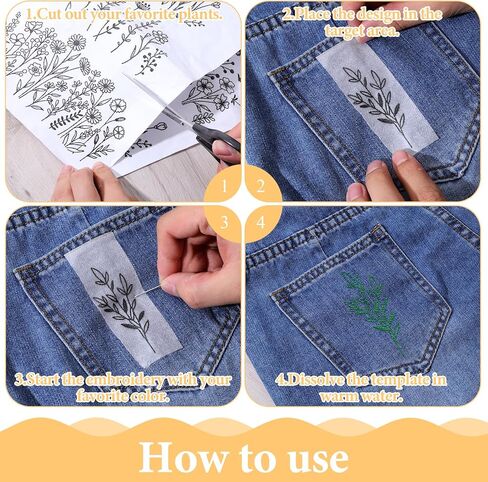 1.Cut out your favorite plants.

2.Place the design in the target area.

1

2

3

4

3.Start the embroidery with your favorite color.

4.Dissolve the template in warm water.

How to use