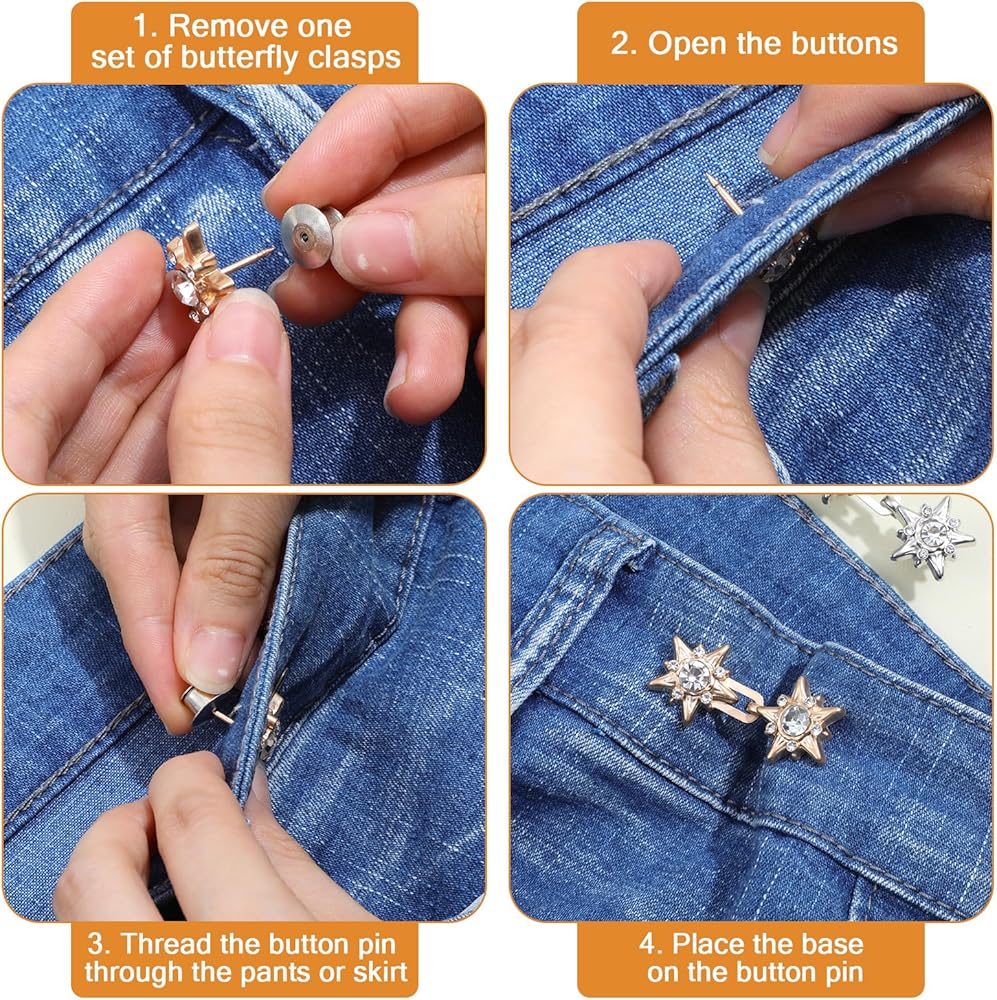 1. Remove one set of butterfly clasps

2. Open the buttons

3. Thread the button pin through the pants or skirt

4. Place the base on the button pin