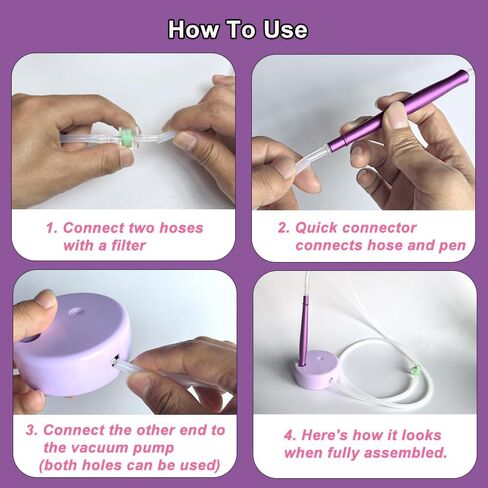 How To Use

1. Connect two hoses with a filter

2. Quick connector connects hose and pen

3. Connect the other end to the vacuum pump (both holes can be used)

4. Here's how it looks when fully assembled.