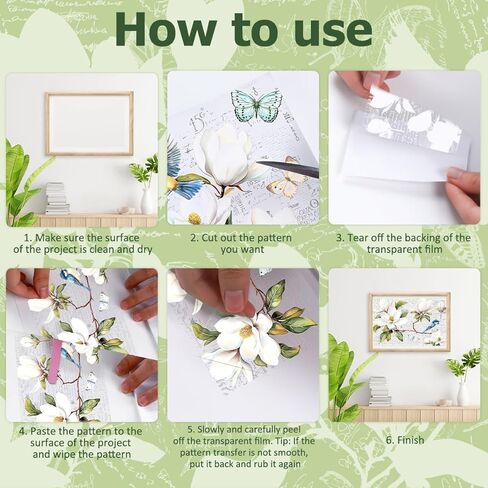 How to use

1. Make sure the surface of the project is clean and dry

2. Cut out the pattern you want

3. Tear off the backing of the transparent film

4. Paste the pattern to the surface of the project and wipe the pattern

5. Slowly and carefully peel off the transparent film. Tip: If the pattern transfer is not smooth, put it back and rub it again

6. Finish