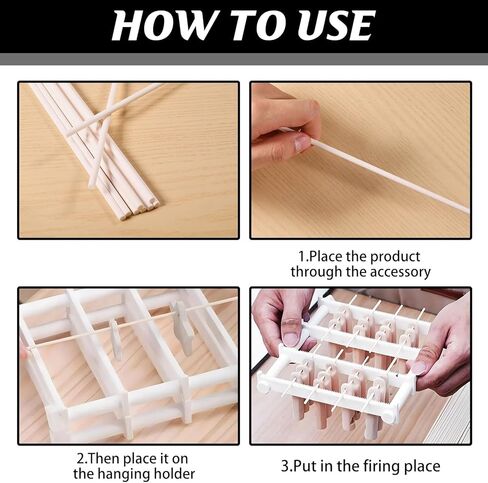 HOW TO USE

1.Place the product through the accessory

2.Then place it on the hanging holder

3.Put in the firing place