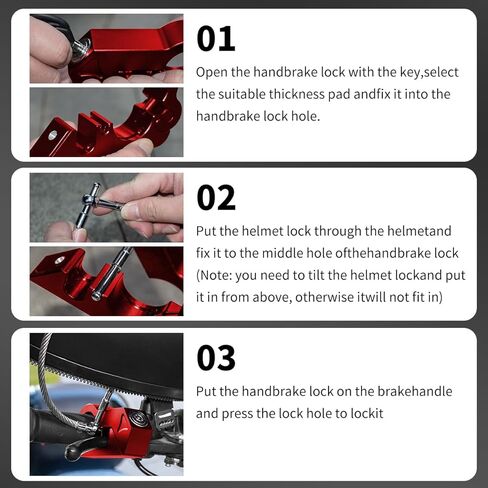 01

Open the handbrake lock with the key,select the suitable thickness pad andfix it into the handbrake lock hole.

02

Put the helmet lock through the helmetand fix it to the middle hole ofthehandbrake lock (Note: you need to tilt the helmet lockand put it in from above, otherwise itwill not fit in)

03

Put the handbrake lock on the brakehandle and press the lock hole to lockit