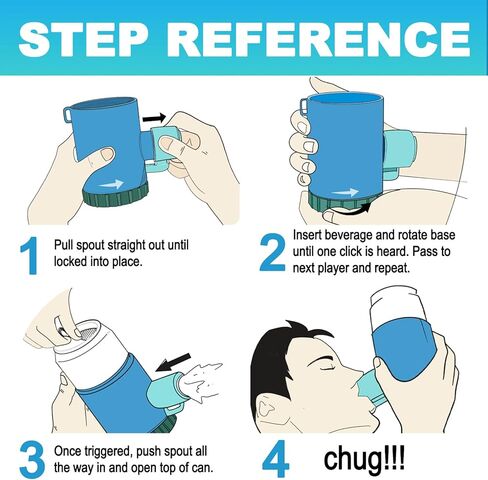 STEP REFERENCE

1 Pull spout straight out until locked into place.

2 Insert beverage and rotate base until one click is heard. Pass to next player and repeat.

3 Once triggered, push spout all the way in and open top of can.

4 chug!!!