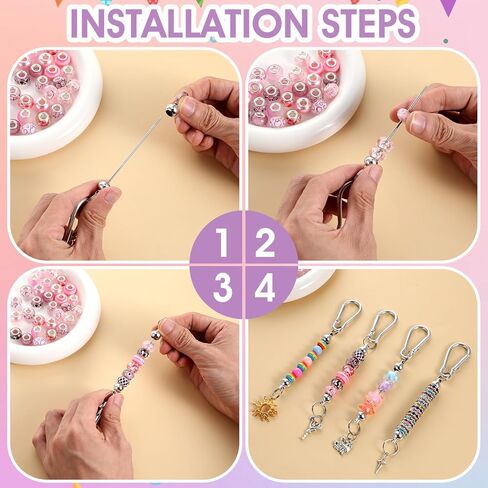 INSTALLATION STEPS

1 2
3 4