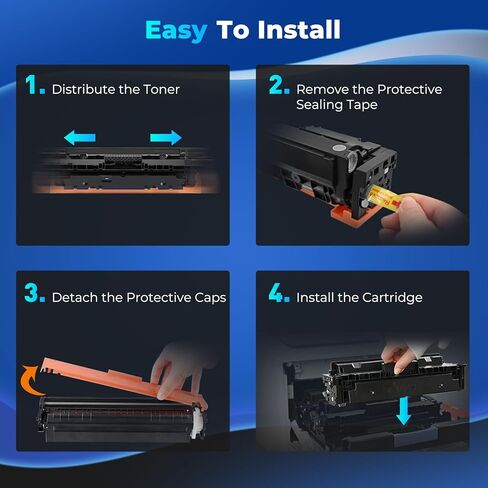 Easy To Install

1. Distribute the Toner

2. Remove the Protective Sealing Tape

3. Detach the Protective Caps

4. Install the Cartridge