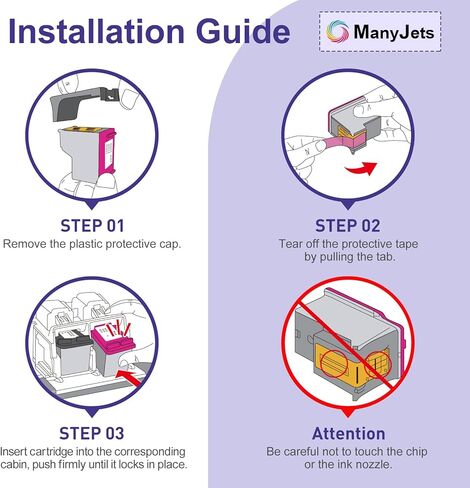 Installation Guide

ManyJets

STEP 01
Remove the plastic protective cap.

STEP 02
Tear off the protective tape by pulling the tab.

STEP 03
Insert cartridge into the corresponding cabin, push firmly until it locks in place.

Attention
Be careful not to touch the chip or the ink nozzle.