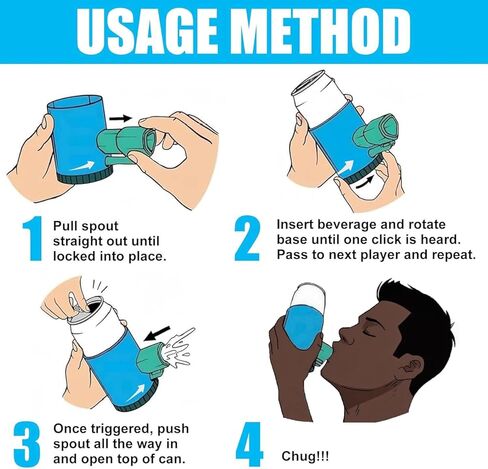 USAGE METHOD

1 Pull spout straight out until locked into place.

2 Insert beverage and rotate base until one click is heard. Pass to next player and repeat.

3 Once triggered, push spout all the way in and open top of can.

4 Chug!!!