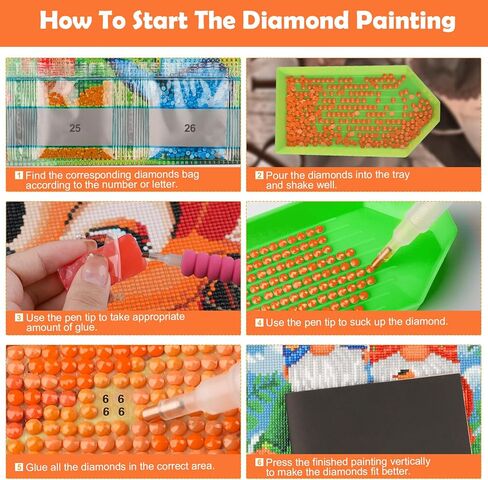 How To Start The Diamond Painting

25

26

1 Find the corresponding diamonds bag according to the number or letter.

2 Pour the diamonds into the tray and shake well.

3 Use the pen tip to take appropriate amount of glue.

4 Use the pen tip to suck up the diamond.

6 6
6 6

5 Glue all the diamonds in the correct area.

6 Press the finished painting vertically to make the diamonds fit better.