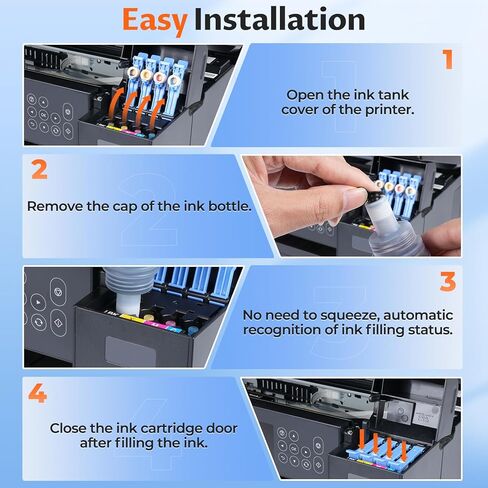 Easy Installation

1
Open the ink tank cover of the printer.

2
Remove the cap of the ink bottle.

3
No need to squeeze, automatic recognition of ink filling status.

4
Close the ink cartridge door after filling the ink.