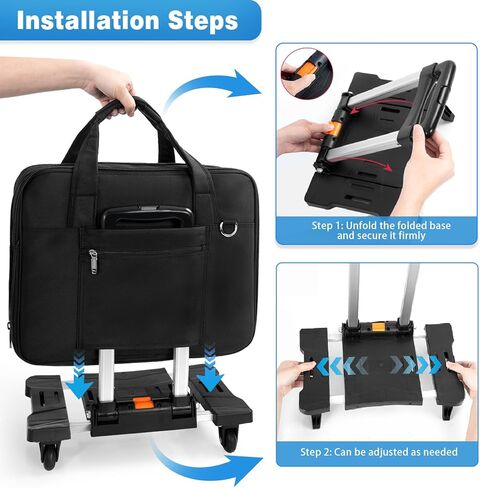 Installation Steps

Step 1: Unfold the folded base and secure it firmly

Step 2: Can be adjusted as needed