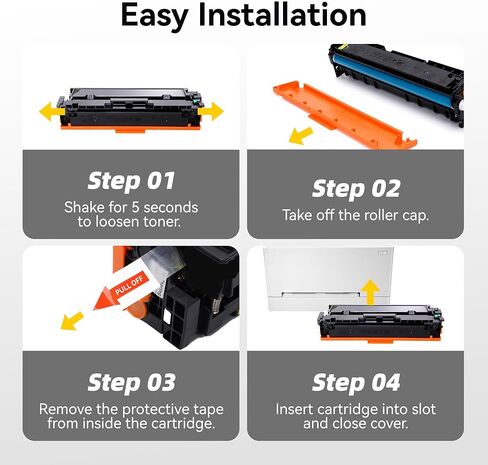 Easy Installation

Step 01
Shake for 5 seconds to loosen toner.

Step 02
Take off the roller cap.

PULL OFF

Step 03
Remove the protective tape from inside the cartridge.

Step 04
Insert cartridge into slot and close cover.