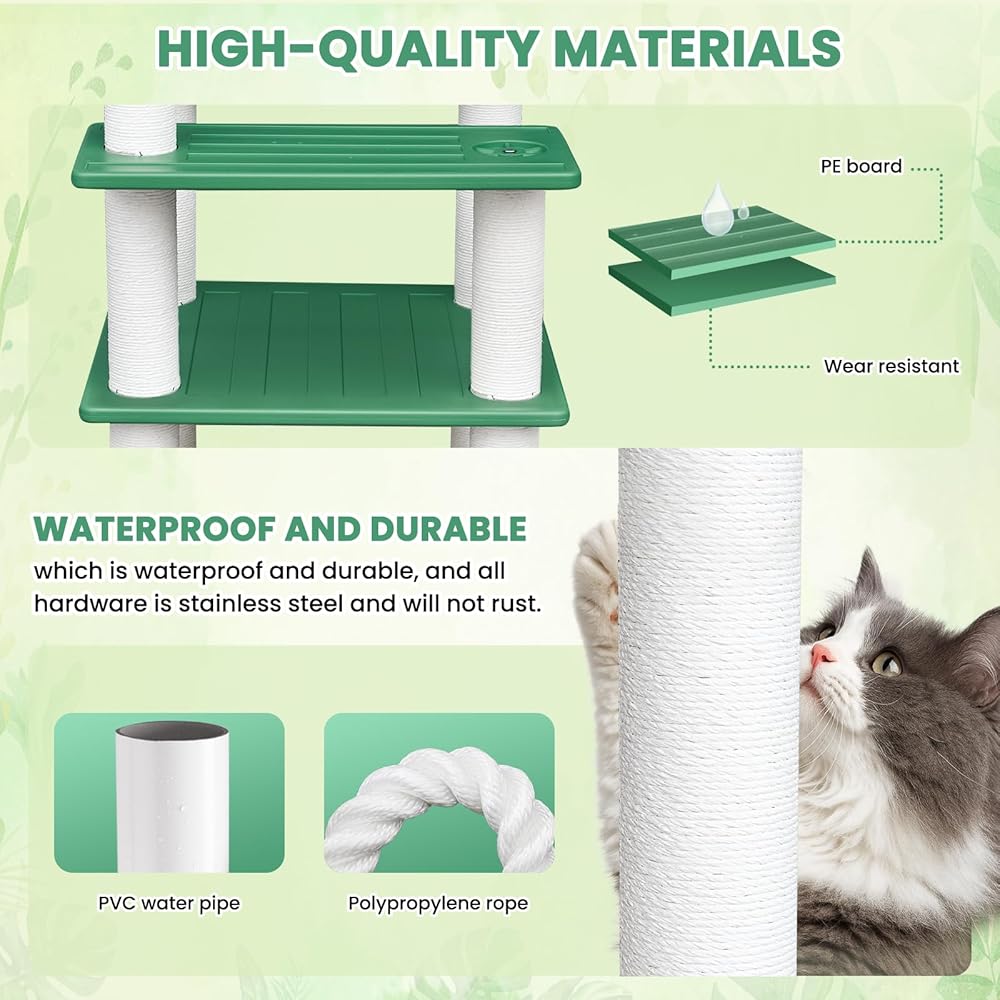 HIGH-QUALITY MATERIALS

PE board

Wear resistant

WATERPROOF AND DURABLE

which is waterproof and durable, and all hardware is stainless steel and will not rust.

PVC water pipe

Polypropylene rope