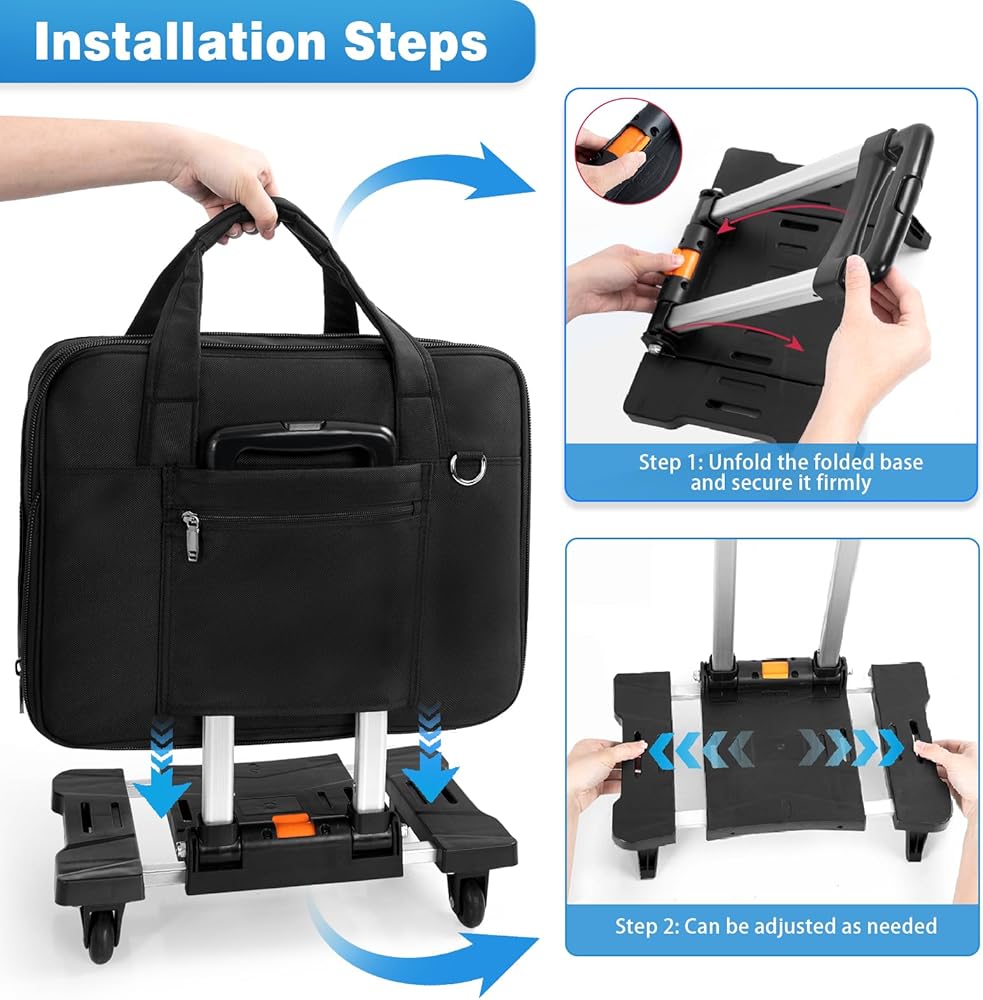 Installation Steps

Step 1: Unfold the folded base and secure it firmly

Step 2: Can be adjusted as needed