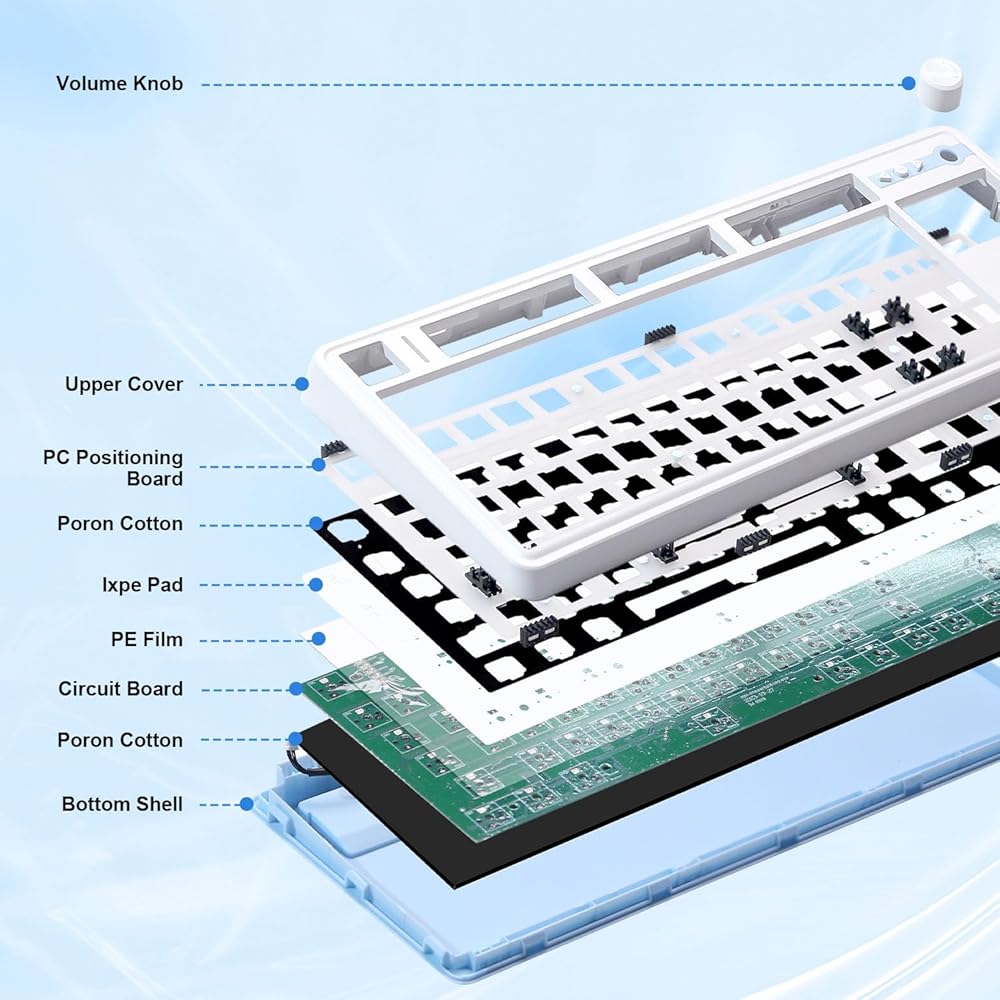 Volume Knob

Upper Cover

PC Positioning Board

Poron Cotton

Ixpe Pad

PE Film

Circuit Board

Poron Cotton

Bottom Shell