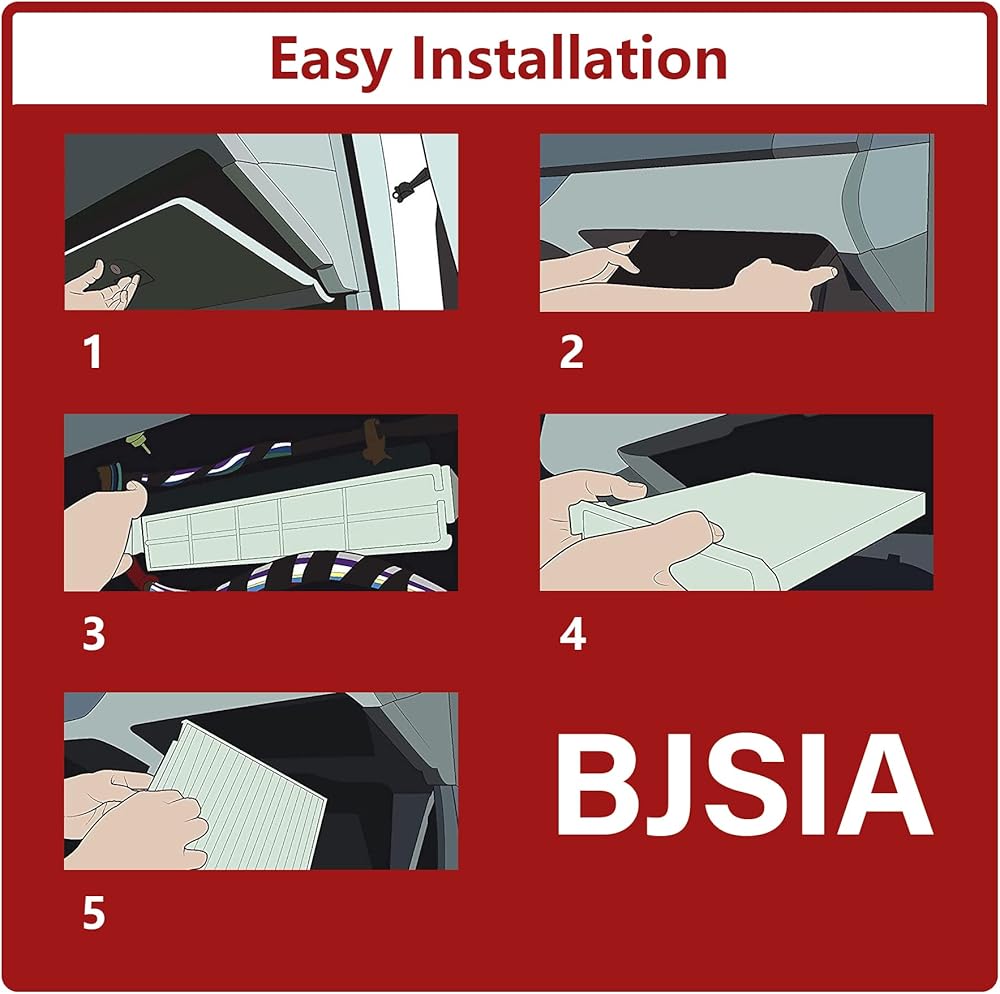 Easy Installation

1

2

3

4

5

BJSIA