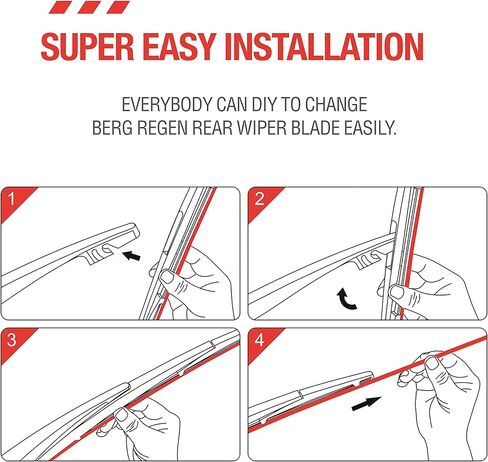 SUPER EASY INSTALLATION

EVERYBODY CAN DIY TO CHANGE BERG REGEN REAR WIPER BLADE EASILY.

1

2

3

4