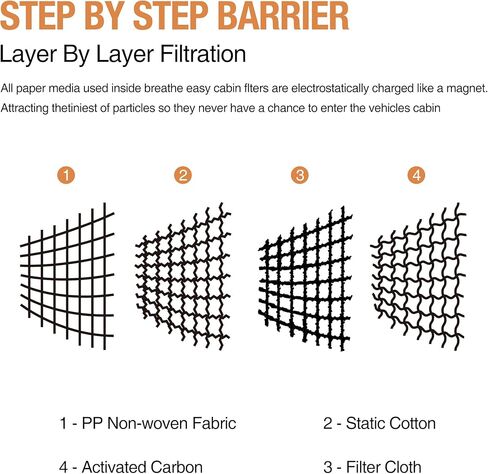 STEP BY STEP BARRIER

Layer By Layer Filtration

All paper media used inside breathe easy cabin flters are electrostatically charged like a magnet. Attracting thetiniest of particles so they never have a chance to enter the vehicles cabin

1

2

3

4

1 - PP Non-woven Fabric

2 - Static Cotton

4 - Activated Carbon

3 - Filter Cloth