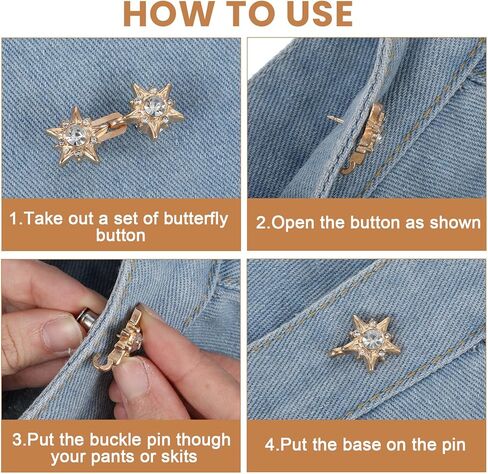 HOW TO USE

1.Take out a set of butterfly button

2.Open the button as shown

3.Put the buckle pin though your pants or skits

4.Put the base on the pin