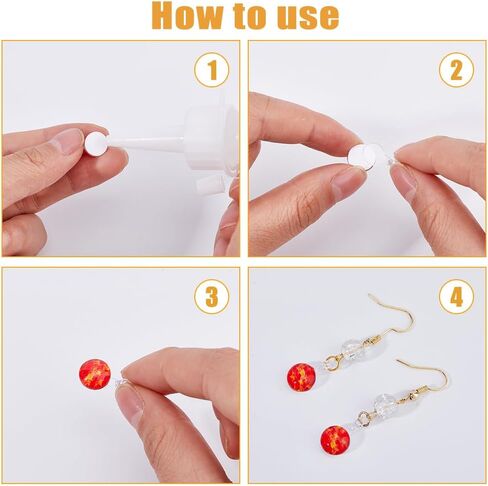 How to use

1

2

3

4