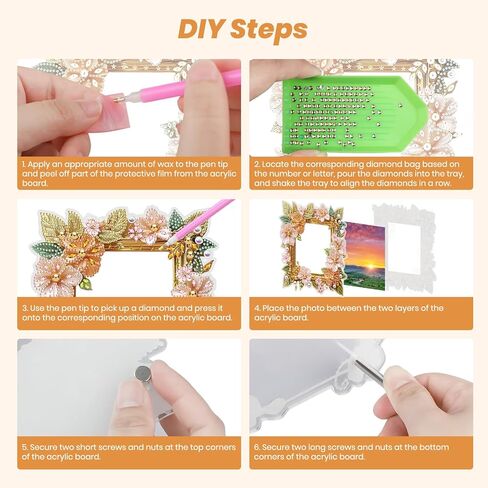 DIY Steps

1. Apply an appropriate amount of wax to the pen tip and peel off part of the protective film from the acrylic board.

2. Locate the corresponding diamond bag based on the number or letter, pour the diamonds into the tray, and shake the tray to align the diamonds in a row.

3. Use the pen tip to pick up a diamond and press it onto the corresponding position on the acrylic board.

4. Place the photo between the two layers of the acrylic board.

5. Secure two short screws and nuts at the top corners of the acrylic board.

6. Secure two long screws and nuts at the bottom corners of the acrylic board.