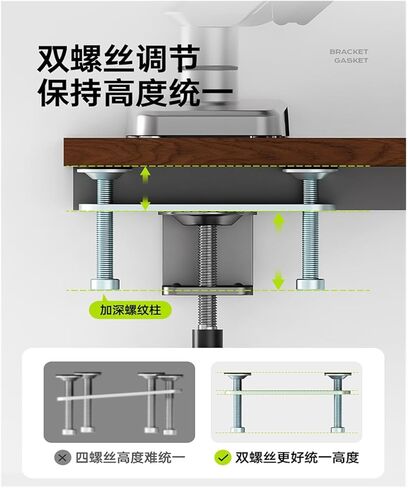 双螺丝调节
保持高度统一

BRACKET
GASKET

加深螺纹柱

四螺丝高度难统一

双螺丝更好统一高度