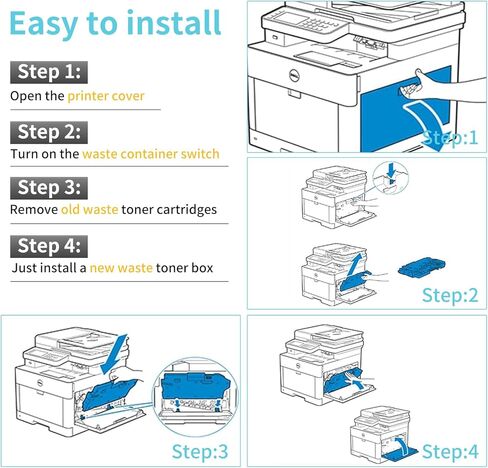 Easy to install

Step 1:
Open the printer cover

Step 2:
Turn on the waste container switch

Step 3:
Remove old waste toner cartridges

Step 4:
Just install a new waste toner box

Step:1

Step:2

Step:3

Step:4