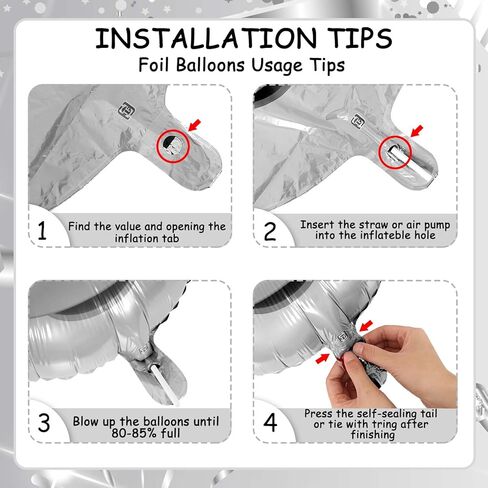 INSTALLATION TIPS
Foil Balloons Usage Tips

1
Find the value and opening the inflation tab

2
Insert the straw or air pump into the inflateble hole

3
Blow up the balloons until 80-85% full

4
Press the self-sealing tail or tie with tring after finishing