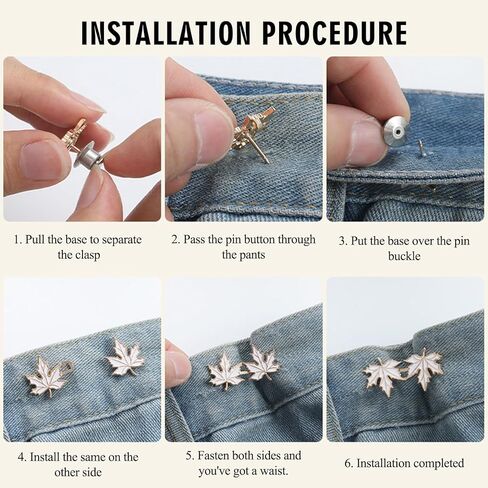 INSTALLATION PROCEDURE

1. Pull the base to separate the clasp

2. Pass the pin button through the pants

3. Put the base over the pin buckle

4. Install the same on the other side

5. Fasten both sides and you've got a waist.

6. Installation completed