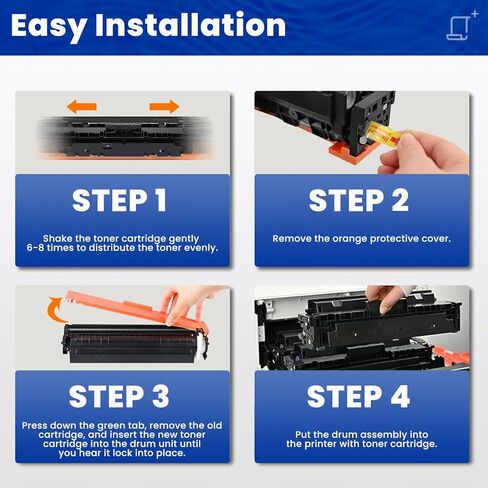 Easy Installation

STEP 1

Shake the toner cartridge gently 6-8 times to distribute the toner evenly.

STEP 2

Remove the orange protective cover.

STEP 3

Press down the green tab, remove the old cartridge, and insert the new toner cartridge into the drum unit until you hear it lock into place.

STEP 4

Put the drum assembly into the printer with toner cartridge.